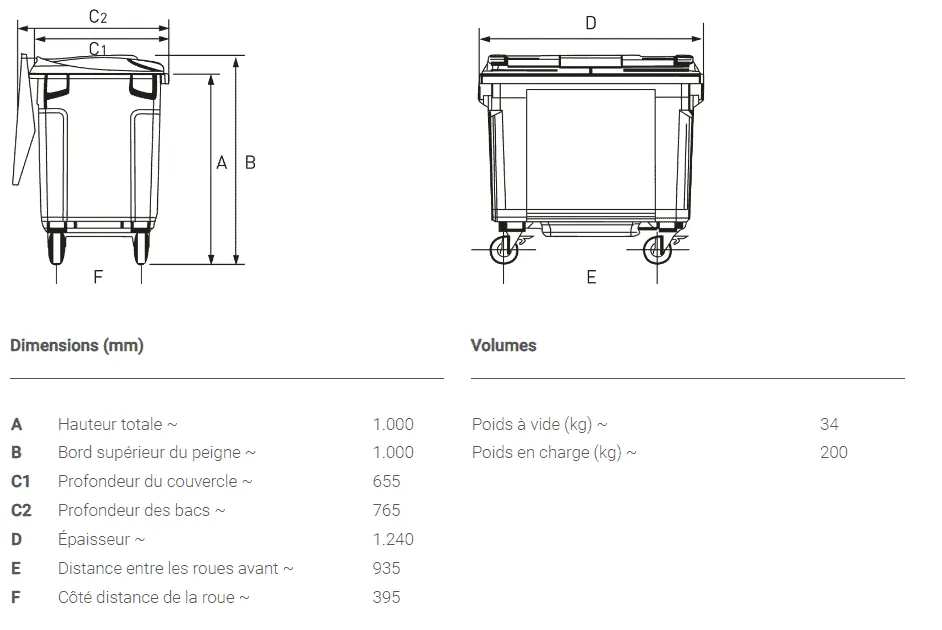 C2
C1
A B
F
D
E

Dimensions (mm)

| | | |
|---|---|---|
| A | Hauteur totale ~ | 1.000 |
| B | Bord supérieur du peigne ~ | 1.000 |
| C1 | Profondeur du couvercle ~ | 655 |
| C2 | Profondeur des bacs ~ | 765 |
| D | Épaisseur ~ | 1.240 |
| E | Distance entre les roues avant ~ | 935 |
| F | Côté distance de la roue ~ | 395 |

Volumes

| | |
|---|---|
| Poids à vide (kg) ~ | 34 |
| Poids en charge (kg) ~ | 200 |