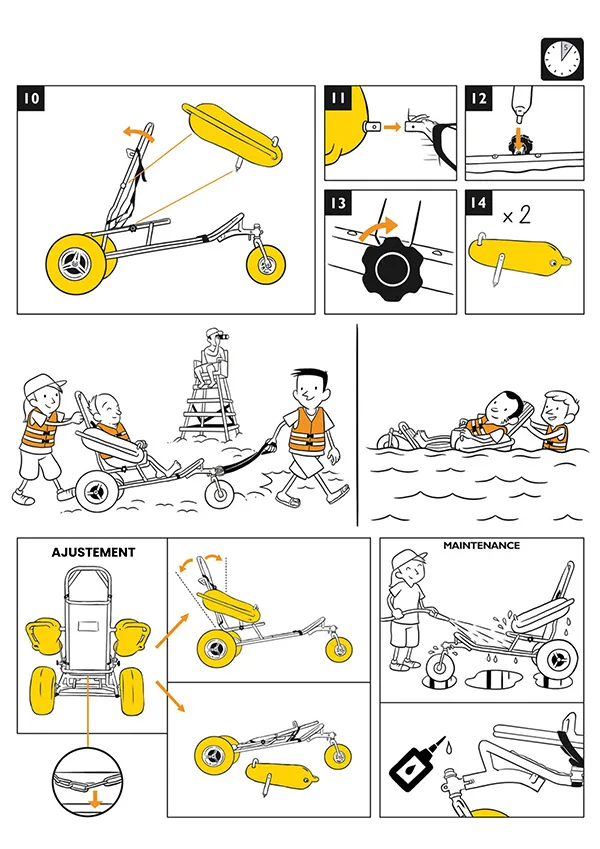 10

11

12

13

14

× 2

AJUSTEMENT

MAINTENANCE