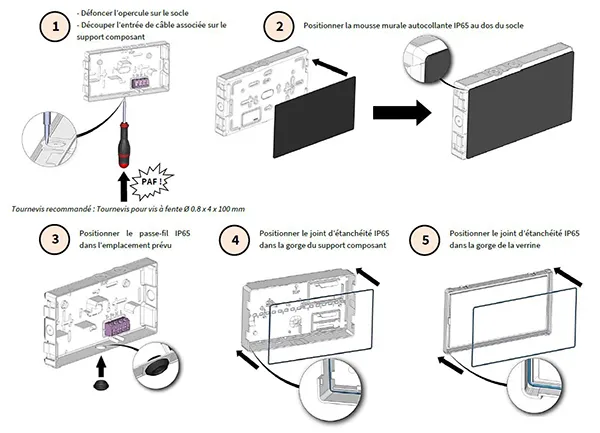 1

- Défoncer l'opercule sur le socle
- Découper l'entrée de câble associée sur le support composant

PAF !

Tournevis recommandé : Tournevis pour vis à fente Ø 0.8 x 4 x 100 mm

2

Positionner la mousse murale autocollante IP65 au dos du socle

3

Positionner le passe-fil IP65 dans l'emplacement prévu

4

Positionner le joint d'étanchéité IP65 dans la gorge du support composant

5

Positionner le joint d'étanchéité IP65 dans la gorge de la verrine