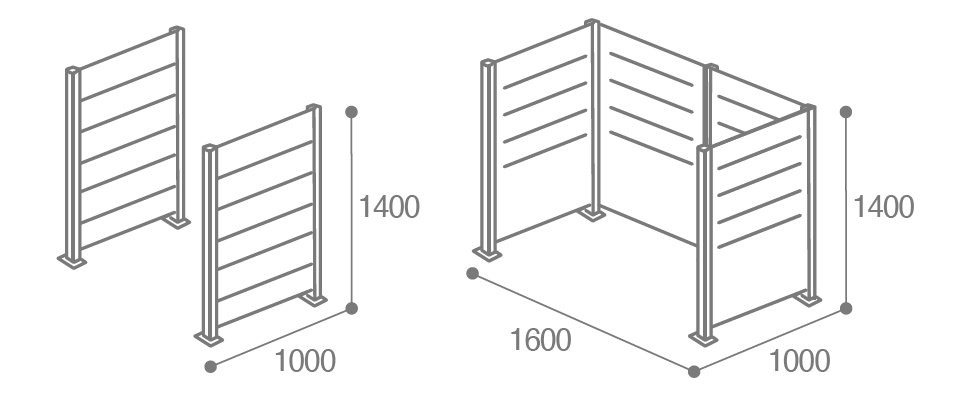 1400

1000

1400

1600

1000